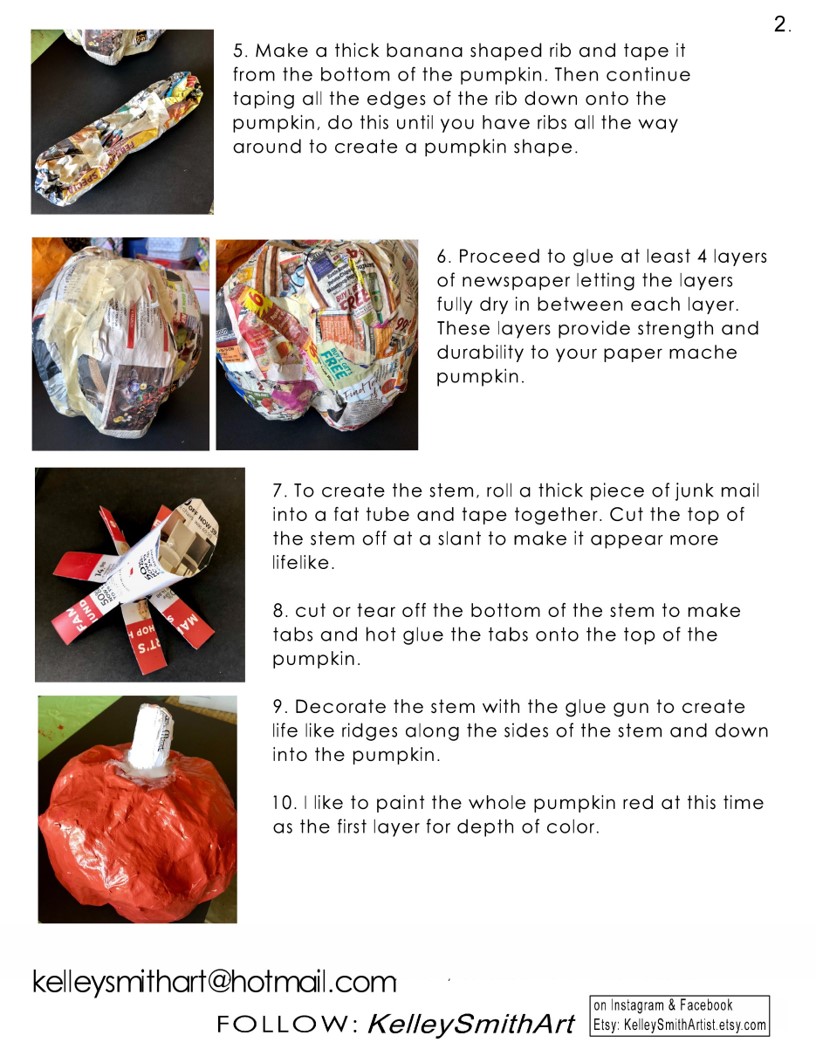 2.

5. Make a thick banana shaped rib and tape it from the bottom of the pumpkin. Then continue taping all the edges of the rib down onto the pumpkin, do this until you have ribs all the way around to create a pumpkin shape.

6. Proceed to glue at least 4 layers of newspaper letting the layers fully dry in between each layer. These layers provide strength and durability to your paper mache pumpkin.

7. To create the stem, roll a thick piece of junk mail into a fat tube and tape together. Cut the top of the stem off at a slant to make it appear more lifelike.

8. cut or tear off the bottom of the stem to make tabs and hot glue the tabs onto the top of the pumpkin.

9. Decorate the stem with the glue gun to create life like ridges along the sides of the stem and down into the pumpkin.

10. I like to paint the whole pumpkin red at this time as the first layer for depth of color.

kelleysmithart@hotmail.com

FOLLOW: KelleySmithArt

on Instagram & Facebook
Etsy: KelleySmithArtist.etsy.com