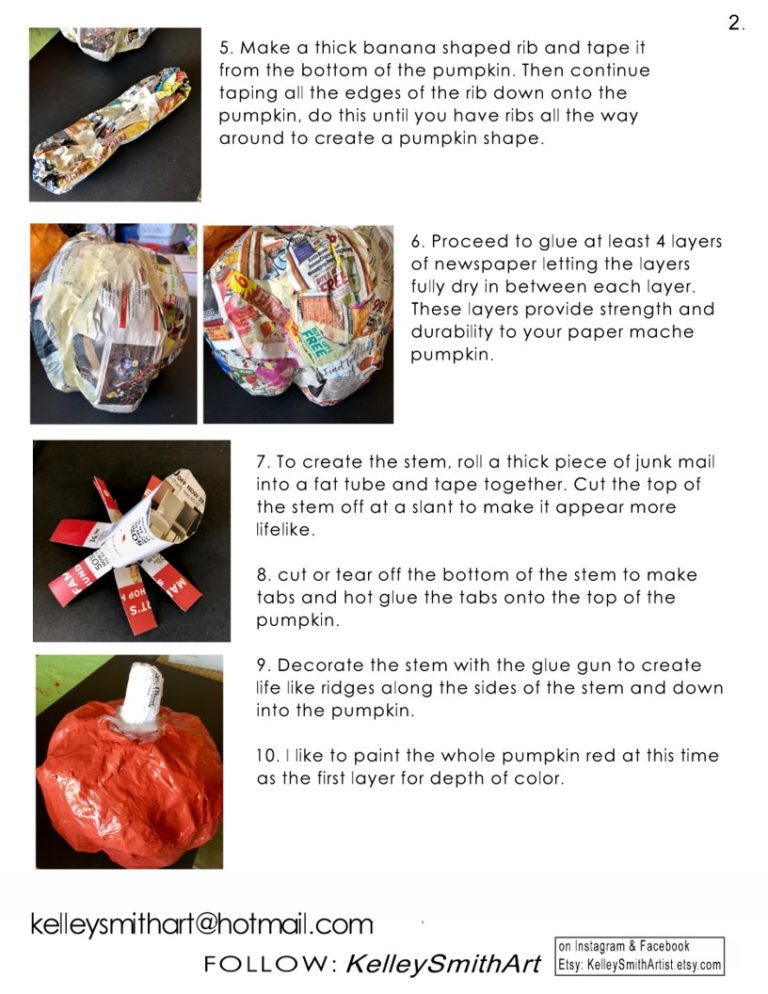 2.

5. Make a thick banana shaped rib and tape it from the bottom of the pumpkin. Then continue taping all the edges of the rib down onto the pumpkin, do this until you have ribs all the way around to create a pumpkin shape.

6. Proceed to glue at least 4 layers of newspaper letting the layers fully dry in between each layer. These layers provide strength and durability to your paper mache pumpkin.

7. To create the stem, roll a thick piece of junk mail into a fat tube and tape together. Cut the top of the stem off at a slant to make it appear more lifelike.

8. cut or tear off the bottom of the stem to make tabs and hot glue the tabs onto the top of the pumpkin.

9. Decorate the stem with the glue gun to create life like ridges along the sides of the stem and down into the pumpkin.

10. I like to paint the whole pumpkin red at this time as the first layer for depth of color.

kelleysmithart@hotmail.com

FOLLOW: KelleySmithArt

on Instagram & Facebook
Etsy: KelleySmithArtist.etsy.com